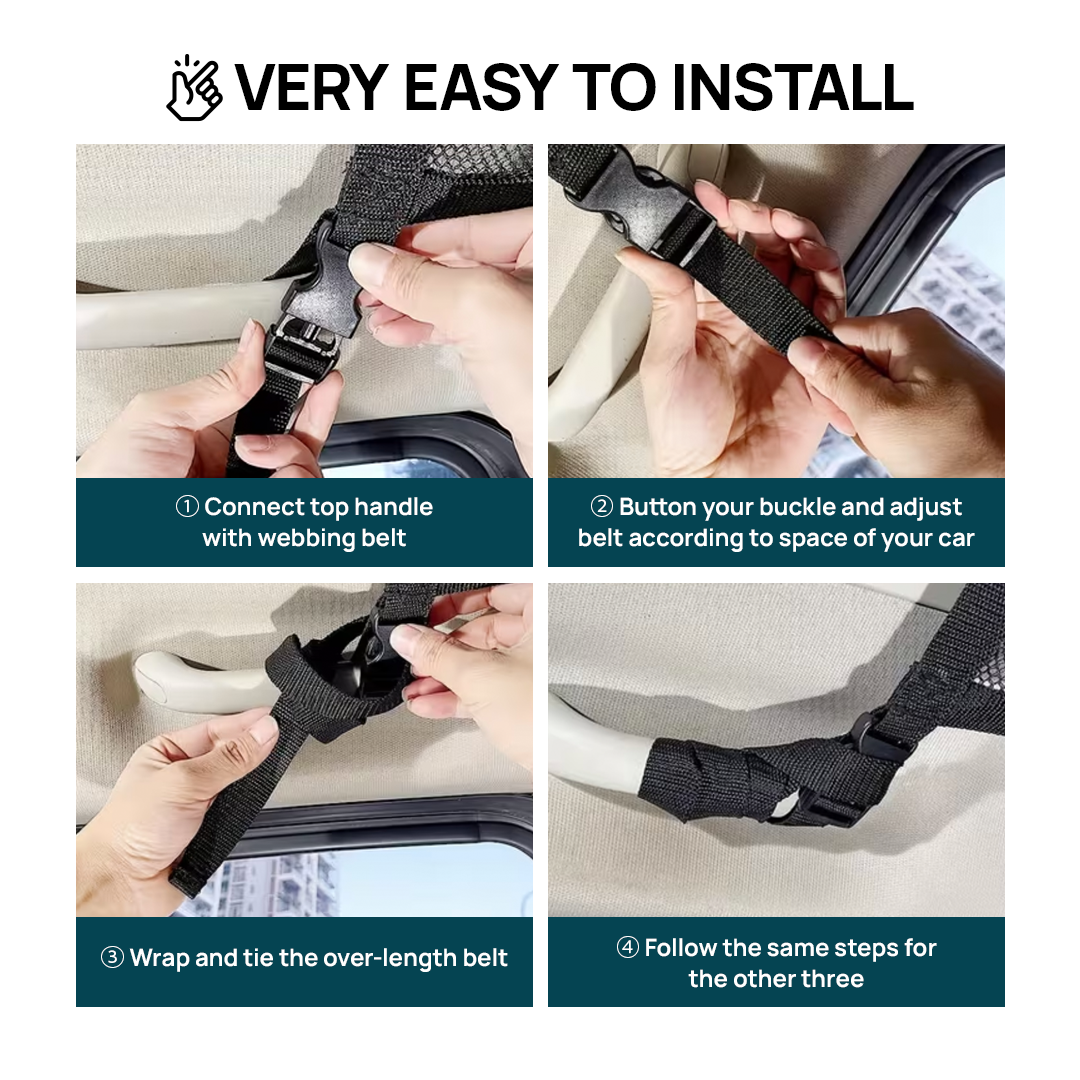 VERY EASY TO INSTALL

① Connect top handle with webbing belt

② Button your buckle and adjust belt according to space of your car

③ Wrap and tie the over-length belt

④ Follow the same steps for the other three